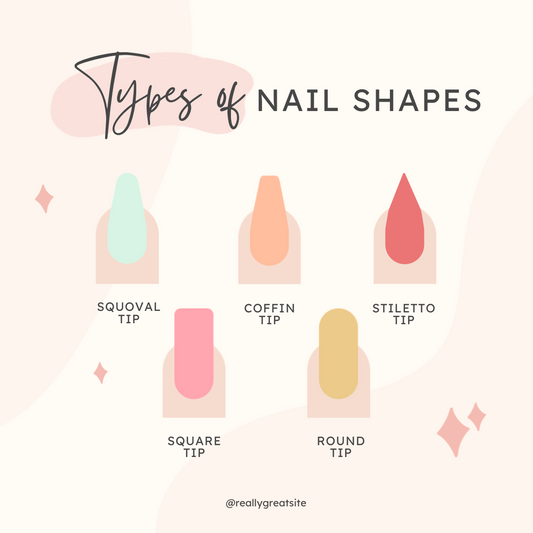 Types of NAIL SHAPES

SQUOVAL TIP

COFFIN TIP

STILETTO TIP

SQUARE TIP

ROUND TIP

@reallygreatsite